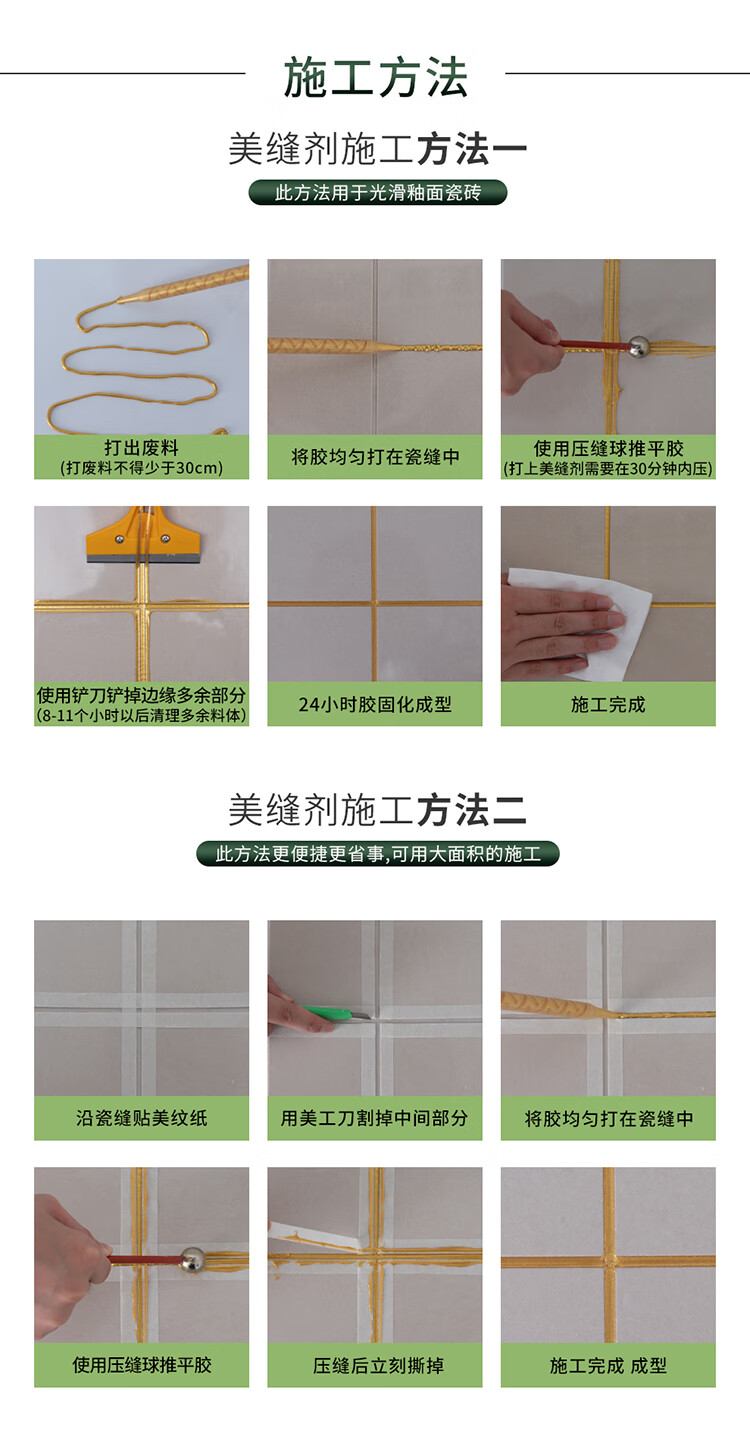 施工方法

美缝剂施工方法一

此方法用于光滑釉面瓷砖

打出废料
(打废料不得少于30cm)

将胶均匀打在瓷缝中

使用压缝球推平胶
(打上美缝剂需要在30分钟内压)

使用铲刀铲掉边缘多余部分
(8-11个小时以后清理多余料体)

24小时胶固化成型

施工完成

美缝剂施工方法二

此方法更便捷更省事,可用大面积的施工

沿瓷缝贴美纹纸

用美工刀割掉中间部分

将胶均匀打在瓷缝中

使用压缝球推平胶

压缝后立刻撕掉

施工完成 成型